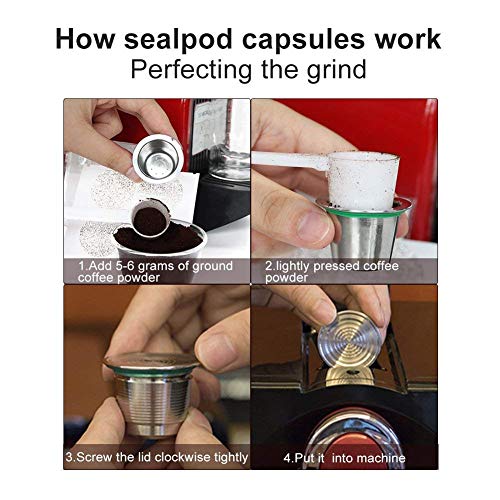 How sealpod capsules work
Perfecting the grind

1.Add 5-6 grams of ground coffee powder

2.lightly pressed coffee powder

3.Screw the lid clockwise tightly

4.Put it  into machine