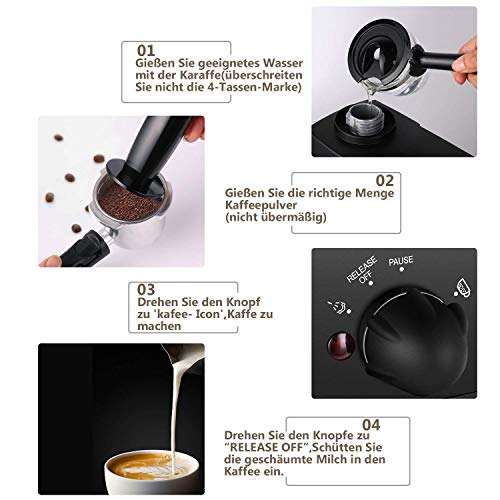 01
Gießen Sie geeignetes Wasser mit der Karaffe(überschreiten Sie nicht die 4-Tassen-Marke)

02
Gießen Sie die richtige Menge Kaffeepulver (nicht übermäßig)

RELEASE OFF
PAUSE

03
Drehen Sie den Knopf zu 'kafee- Icon',Kaffe zu machen

04
Drehen Sie den Knopfe zu "RELEASE OFF",Schütten Sie die geschäumte Milch in den Kaffee ein.