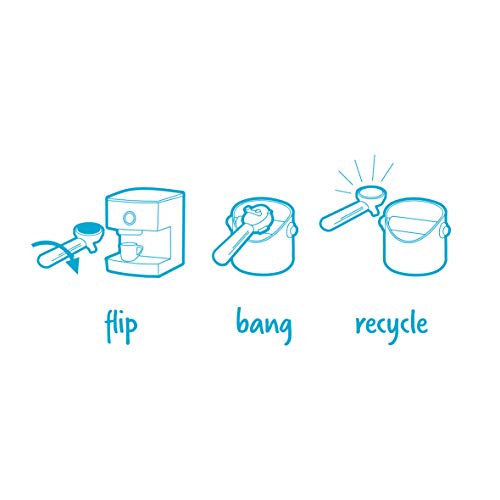 flip

bang

recycle